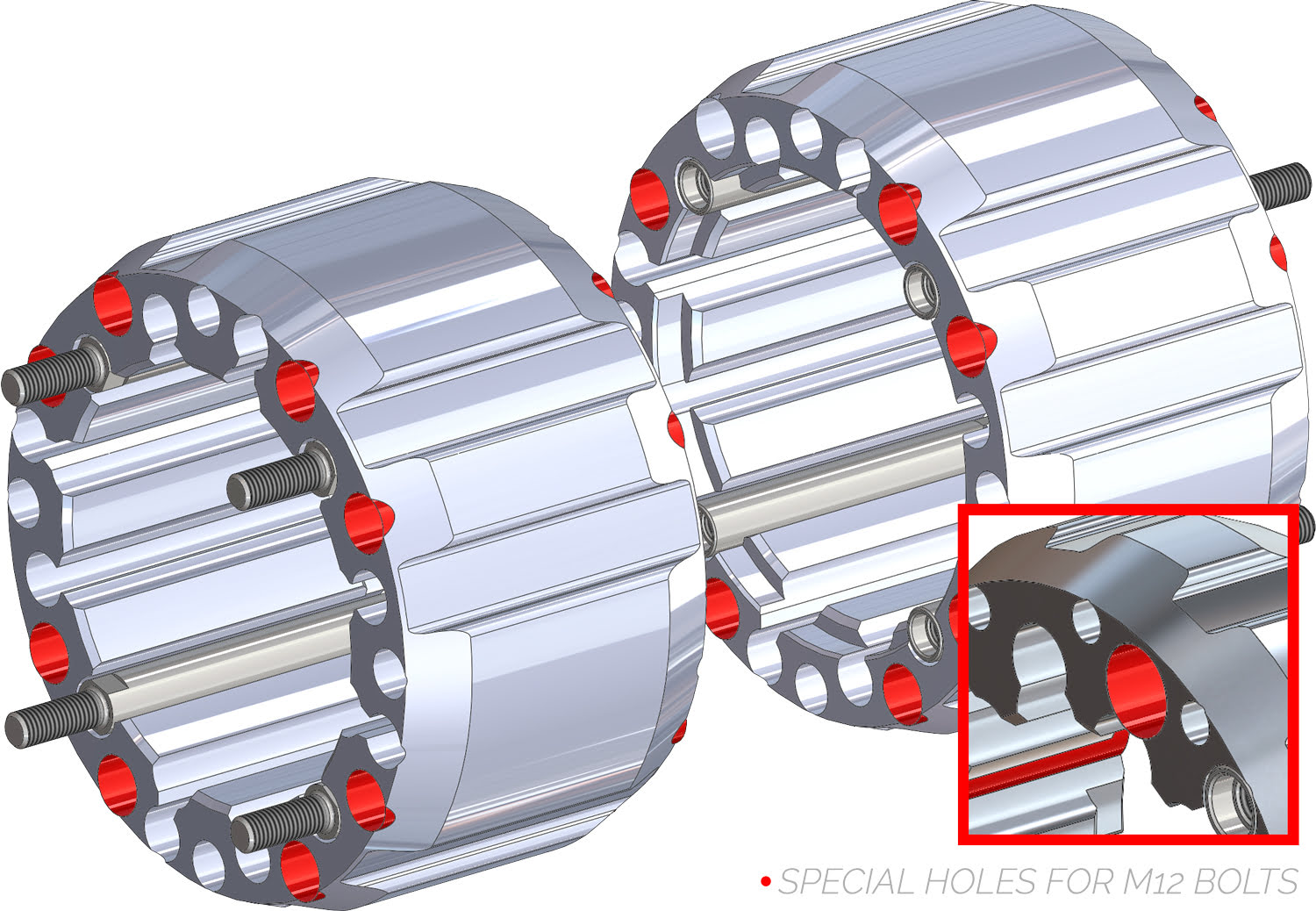 • SPECIAL HOLES FOR M12 BOLTS