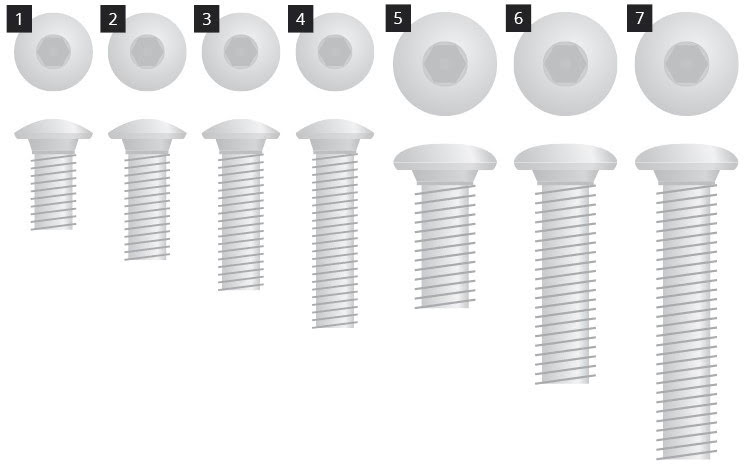 1
2
3
4
5
6
7