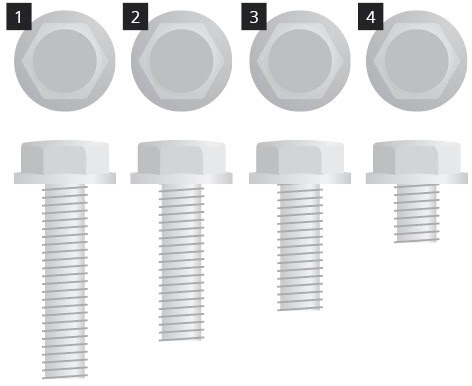 1
2
3
4