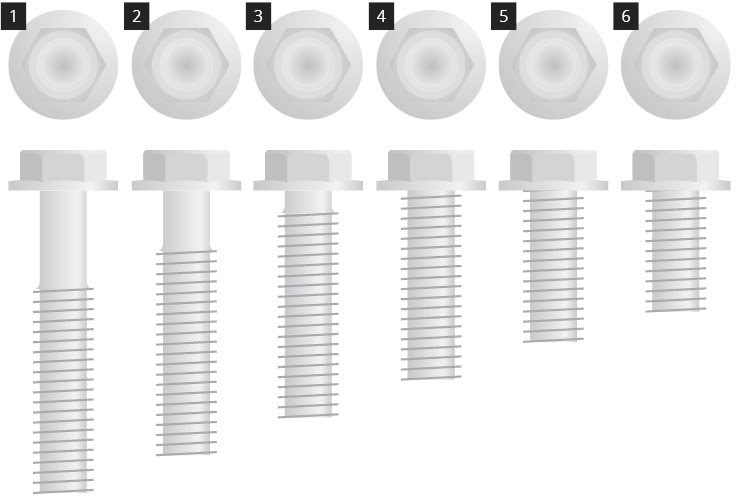 1 2 3 4 5 6